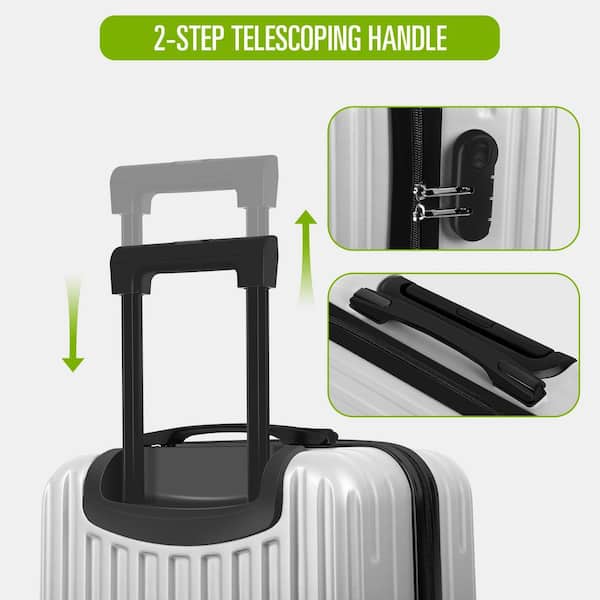 2-STEP TELESCOPING HANDLE