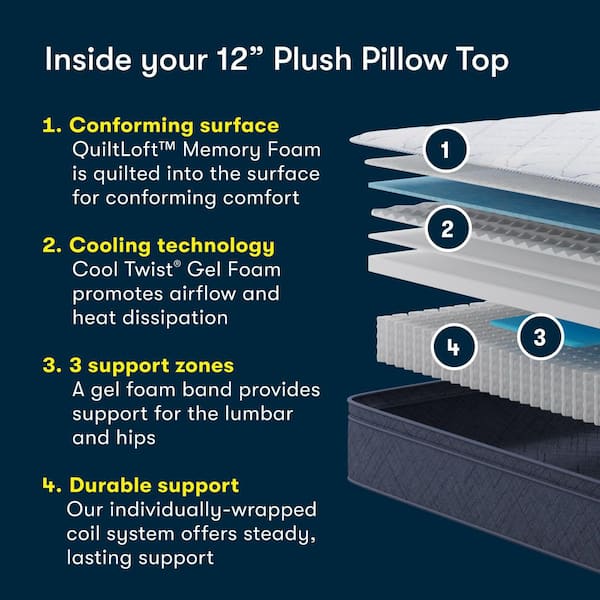 Inside your 12” Plush Pillow Top

1. Conforming surface
QuiltLoft™ Memory Foam is quilted into the surface for conforming comfort

2. Cooling technology
Cool Twist® Gel Foam promotes airflow and heat dissipation

3. 3 support zones
A gel foam band provides support for the lumbar and hips

4. Durable support
Our individually-wrapped coil system offers steady, lasting support

1

2

3

4