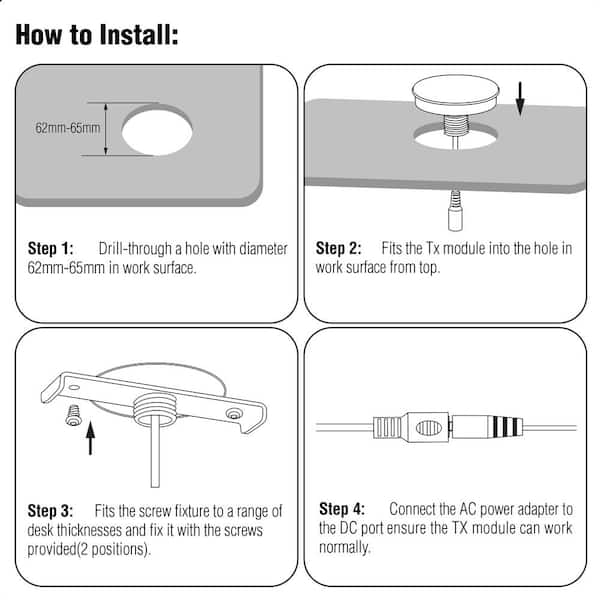 How to Install:

62mm-65mm

Step 1: Drill-through a hole with diameter 62mm-65mm in work surface.

Step 2: Fits the Tx module into the hole in work surface from top.

Step 3: Fits the screw fixture to a range of desk thicknesses and fix it with the screws provided(2 positions).

Step 4: Connect the AC power adapter to the DC port ensure the TX module can work normally.