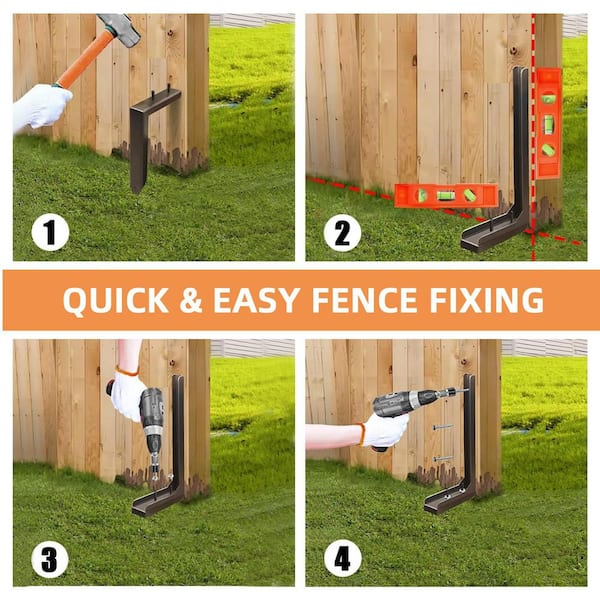 1

2

QUICK & EASY FENCE FIXING

3

4