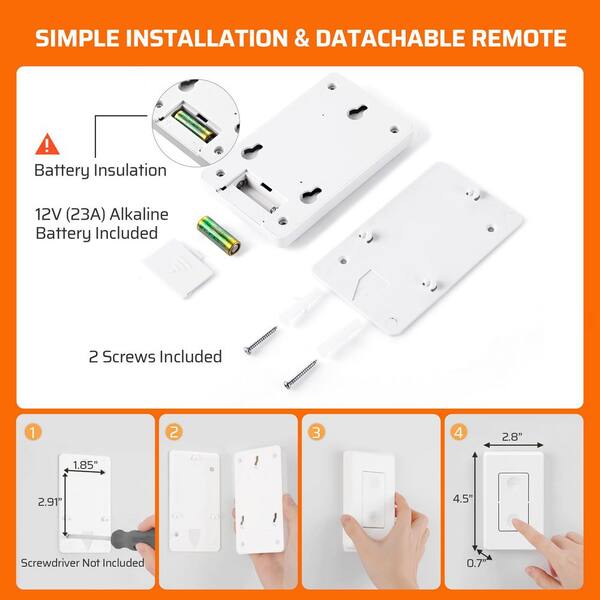 SIMPLE INSTALLATION & DATACHABLE REMOTE

Battery Insulation

12V (23A) Alkaline Battery Included

2 Screws Included

1

1.85"

2.91"

Screwdriver Not Included

2

3

4

2.8"

4.5"

0.7"