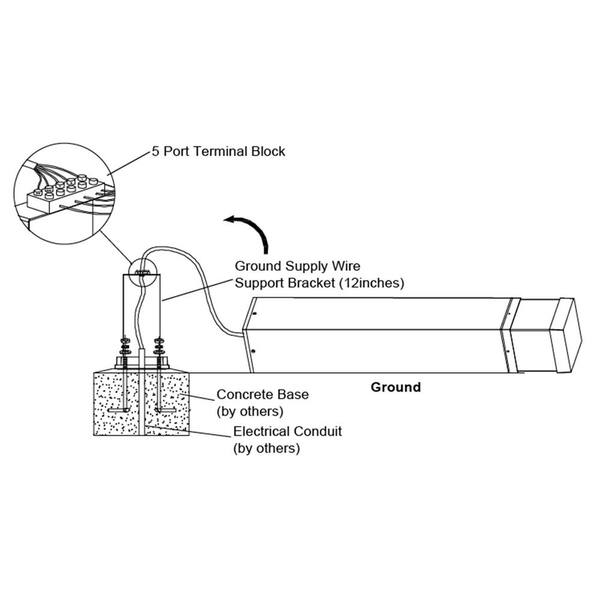 5 Port Terminal Block

Ground Supply Wire
Support Bracket (12inches)

Ground

Concrete Base
(by others)

Electrical Conduit
(by others)