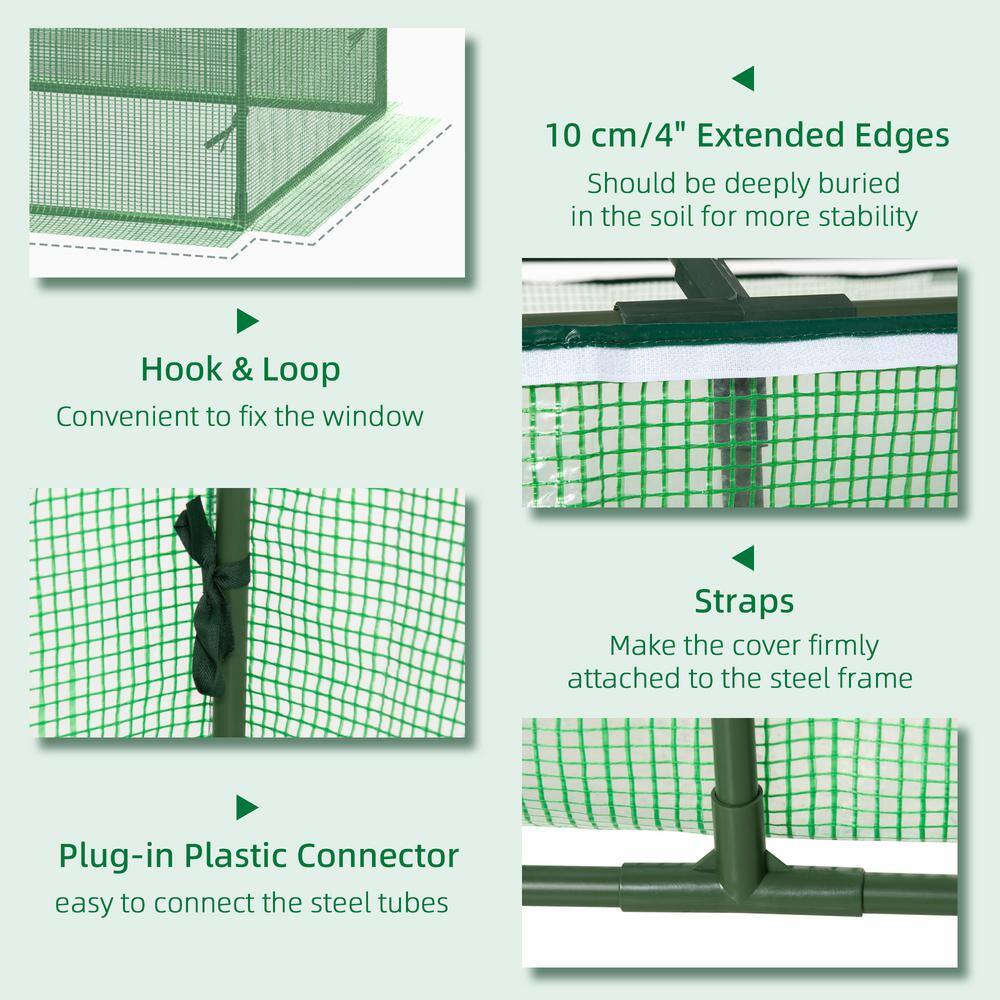 10 cm/4" Extended Edges
Should be deeply buried in the soil for more stability

Hook & Loop
Convenient to fix the window

Straps
Make the cover firmly attached to the steel frame

Plug-in Plastic Connector
easy to connect the steel tubes