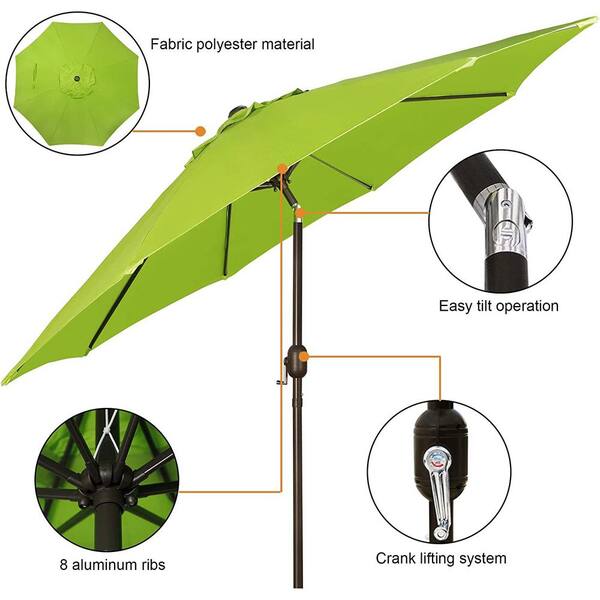 Fabric polyester material

Easy tilt operation

8 aluminum ribs

Crank lifting system