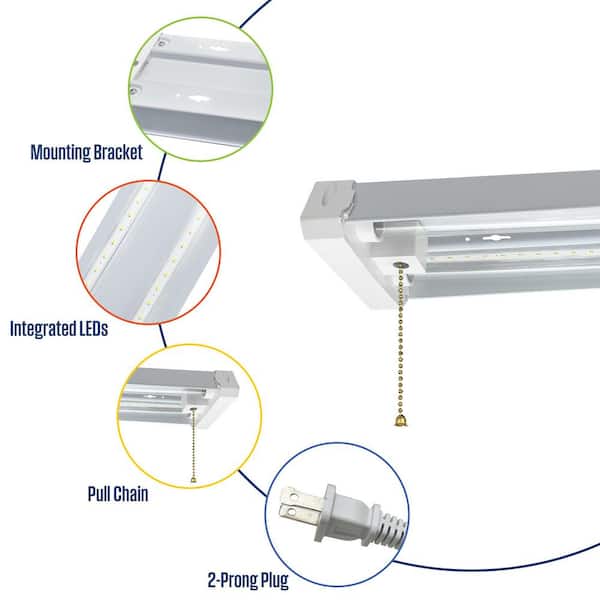 Mounting Bracket

Integrated LEDs

Pull Chain

2-Prong Plug