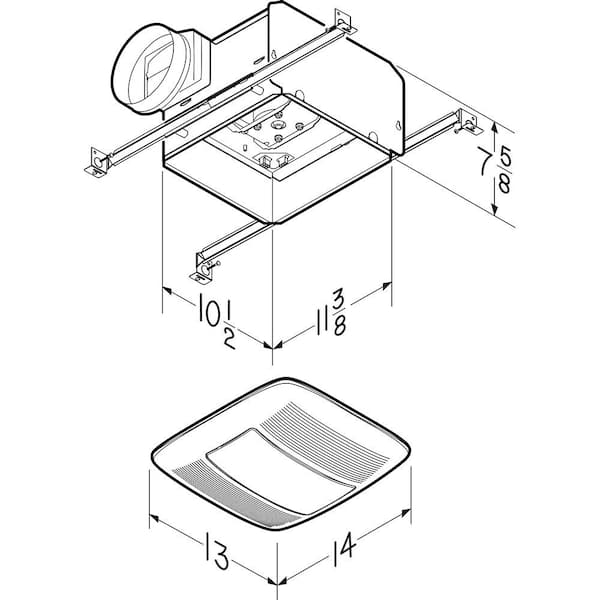 $7\frac{5}{8}$

$10\frac{1}{2}$

$11\frac{3}{8}$

13

14