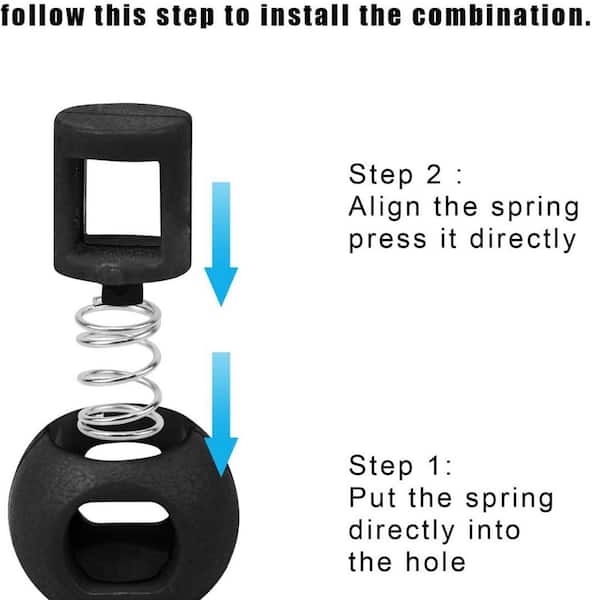 follow this step to install the combination.

Step 2 :
Align the spring press it directly

Step 1:
Put the spring directly into the hole