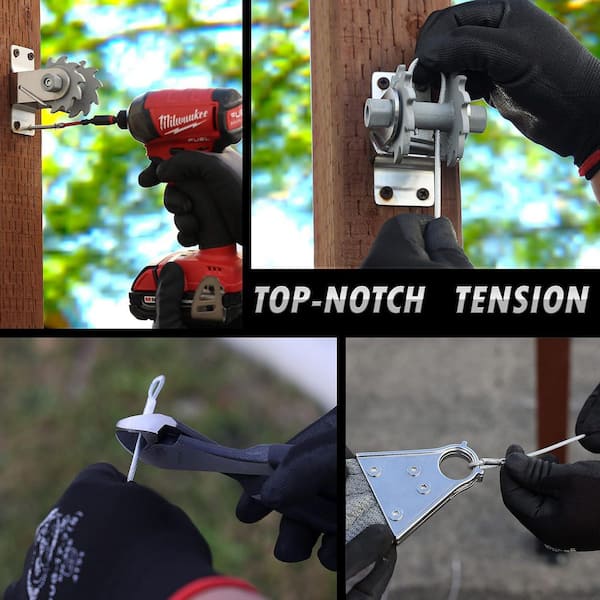 Milwaukee
FUEL
TOP-NOTCH TENSION