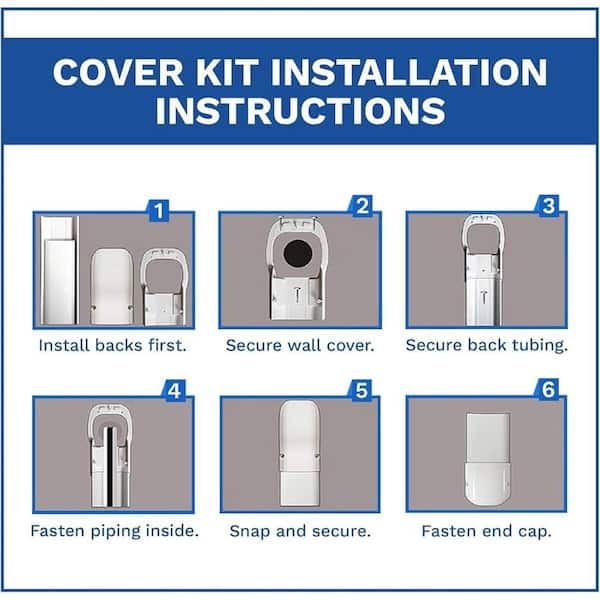 COVER KIT INSTALLATION INSTRUCTIONS

1
Install backs first.

2
Secure wall cover.

3
Secure back tubing.

4
Fasten piping inside.

5
Snap and secure.

6
Fasten end cap.