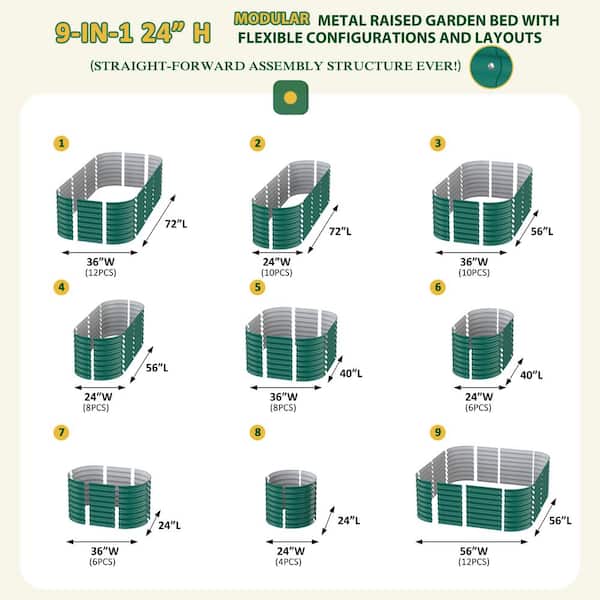 9-IN-1 24" H MODULAR METAL RAISED GARDEN BED WITH FLEXIBLE CONFIGURATIONS AND LAYOUTS

(STRAIGHT-FORWARD ASSEMBLY STRUCTURE EVER!)

1
72"L
36"W
(12PCS)

2
72"L
24"W
(10PCS)

3
56"L
36"W
(10PCS)

4
56"L
24"W
(8PCS)

5
40"L
36"W
(8PCS)

6
40"L
24"W
(6PCS)

7
24"L
36"W
(6PCS)

8
24"L
24"W
(4PCS)

9
56"L
56"W
(12PCS)