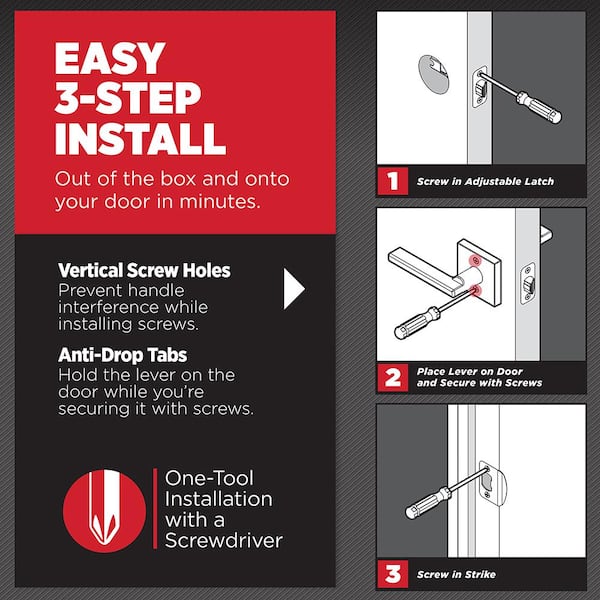 EASY 3-STEP INSTALL

Out of the box and onto your door in minutes.

Vertical Screw Holes
Prevent handle interference while installing screws.

Anti-Drop Tabs
Hold the lever on the door while you're securing it with screws.

One-Tool Installation with a Screwdriver

1 Screw in Adjustable Latch

2 Place Lever on Door and Secure with Screws

3 Screw in Strike