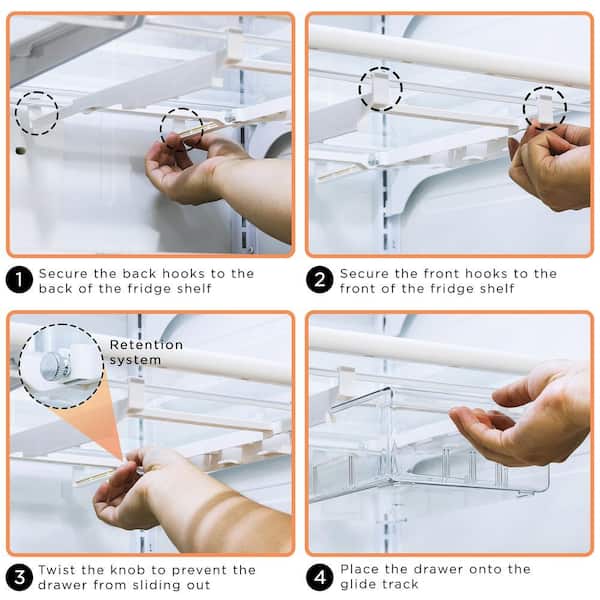 1 Secure the back hooks to the back of the fridge shelf

2 Secure the front hooks to the front of the fridge shelf

Retention system

3 Twist the knob to prevent the drawer from sliding out

4 Place the drawer onto the glide track