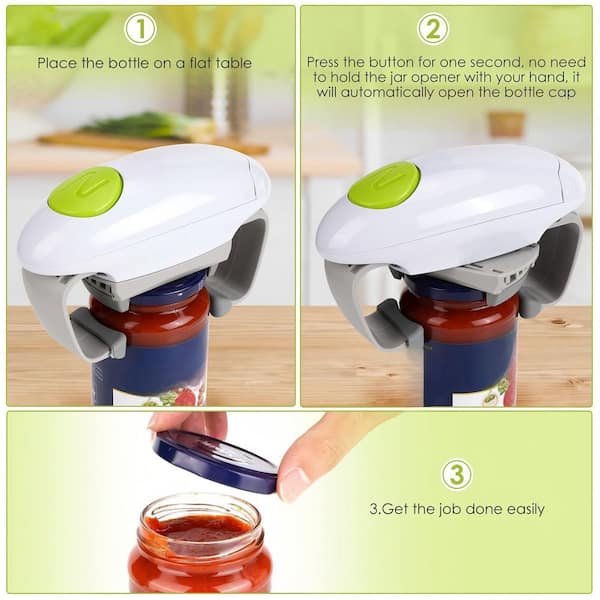 1

Place the bottle on a flat table

2

Press the button for one second, no need to hold the jar opener with your hand, it will automatically open the bottle cap

3

3.Get the job done easily