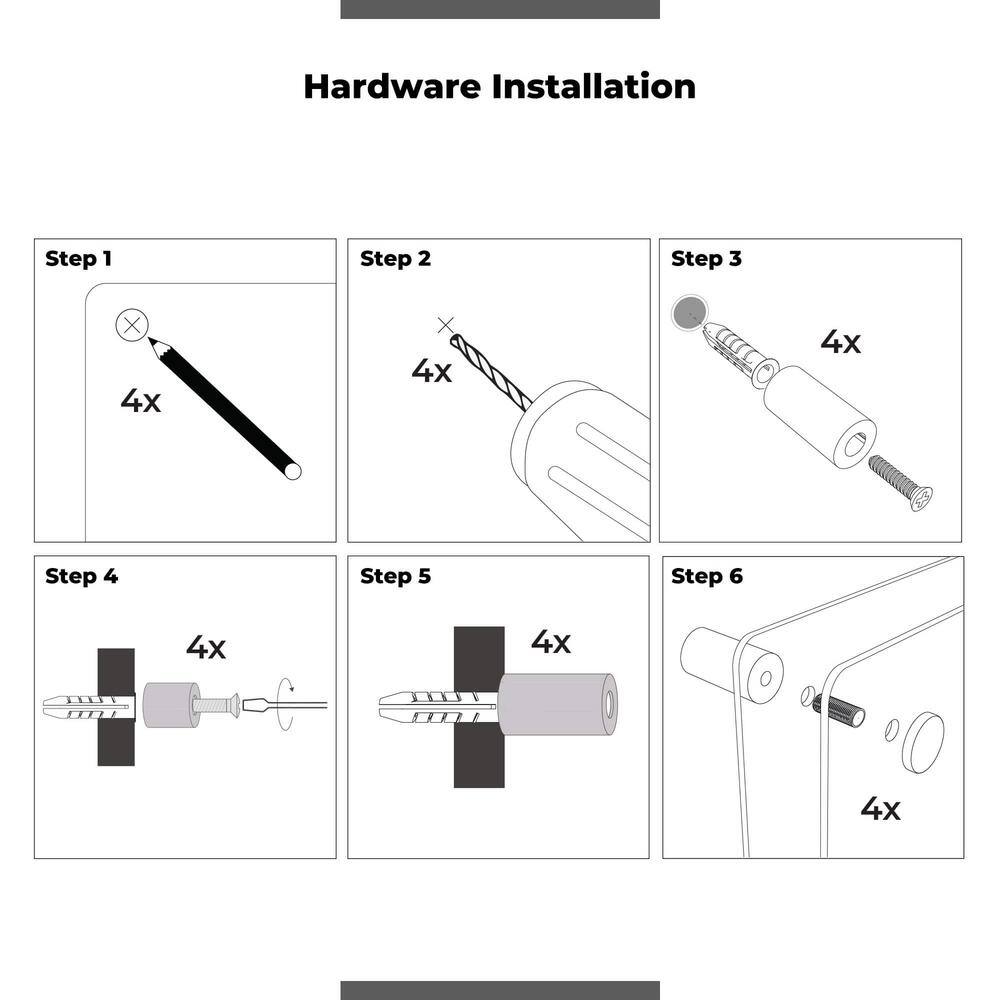 Hardware Installation

Step 1

4x

Step 2

4x

Step 3

4x

Step 4

4x

Step 5

4x

Step 6

4x