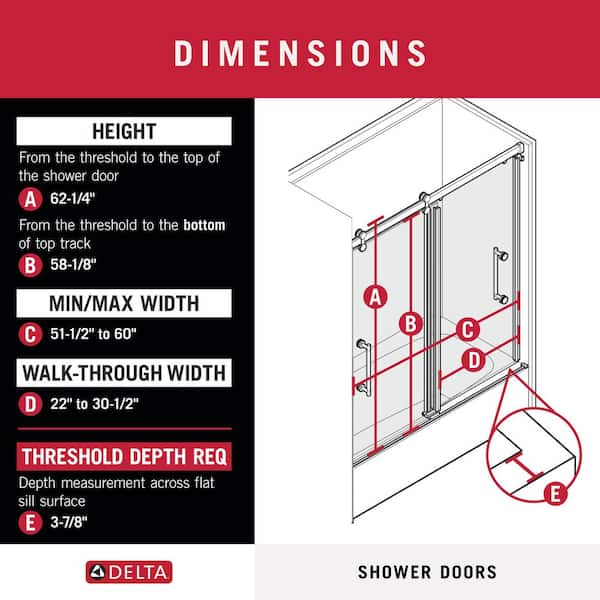 DIMENSIONS

HEIGHT

From the threshold to the top of the shower door

A 62-1/4"

From the threshold to the bottom of top track

B 58-1/8"

MIN/MAX WIDTH

C 51-1/2" to 60"

WALK-THROUGH WIDTH

D 22" to 30-1/2"

THRESHOLD DEPTH REQ

Depth measurement across flat sill surface

E 3-7/8"

A

B

C

D

E

DELTA

SHOWER DOORS