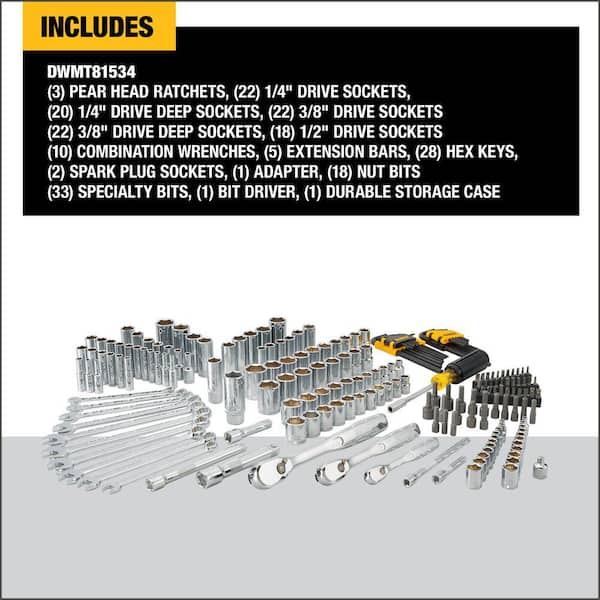 INCLUDES

DWMT81534
(3) PEAR HEAD RATCHETS, (22) 1/4" DRIVE SOCKETS,
(20) 1/4" DRIVE DEEP SOCKETS, (22) 3/8" DRIVE SOCKETS
(22) 3/8" DRIVE DEEP SOCKETS, (18) 1/2" DRIVE SOCKETS
(10) COMBINATION WRENCHES, (5) EXTENSION BARS, (28) HEX KEYS,
(2) SPARK PLUG SOCKETS, (1) ADAPTER, (18) NUT BITS
(33) SPECIALTY BITS, (1) BIT DRIVER, (1) DURABLE STORAGE CASE