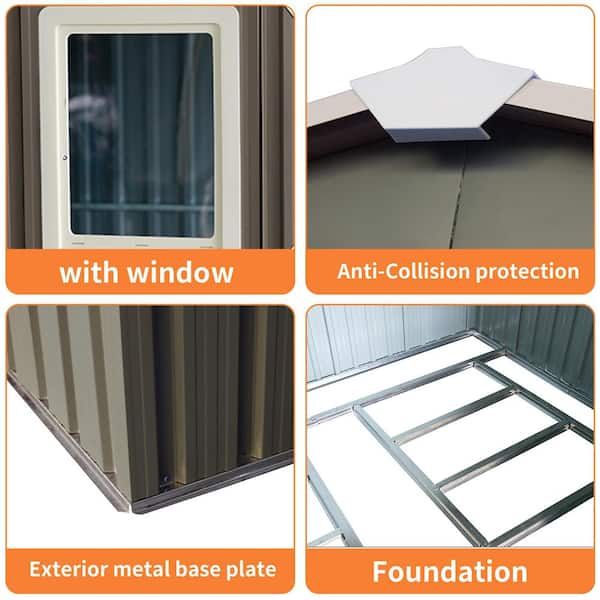 with window

Anti-Collision protection

Exterior metal base plate

Foundation