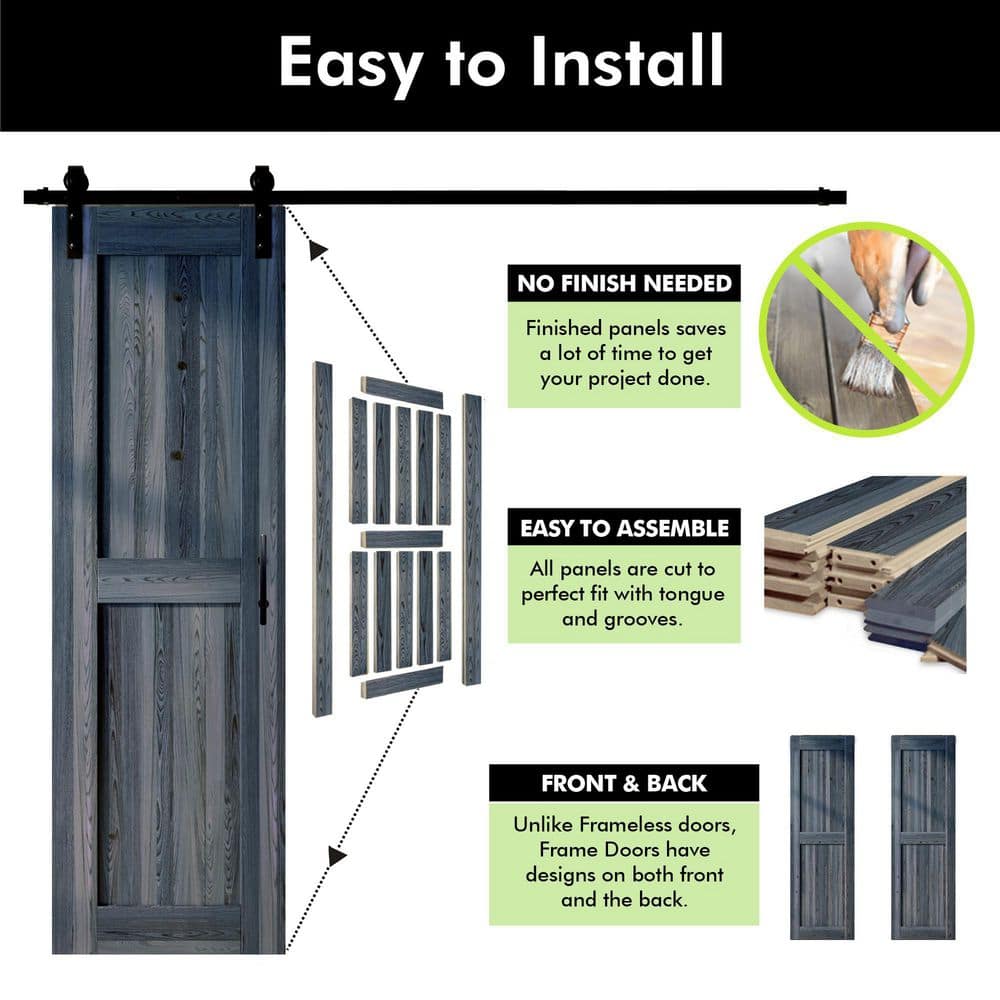 Easy to Install

NO FINISH NEEDED

Finished panels saves a lot of time to get your project done.

EASY TO ASSEMBLE

All panels are cut to perfect fit with tongue and grooves.

FRONT & BACK

Unlike Frameless doors, Frame Doors have designs on both front and the back.