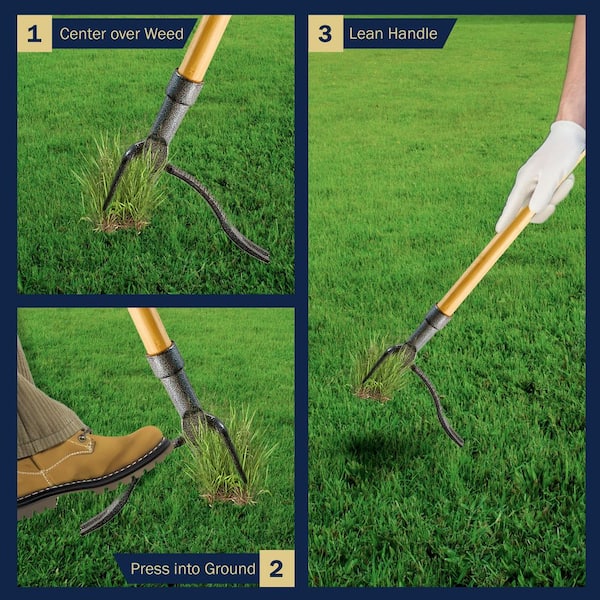 1 Center over Weed

Press into Ground 2

3 Lean Handle