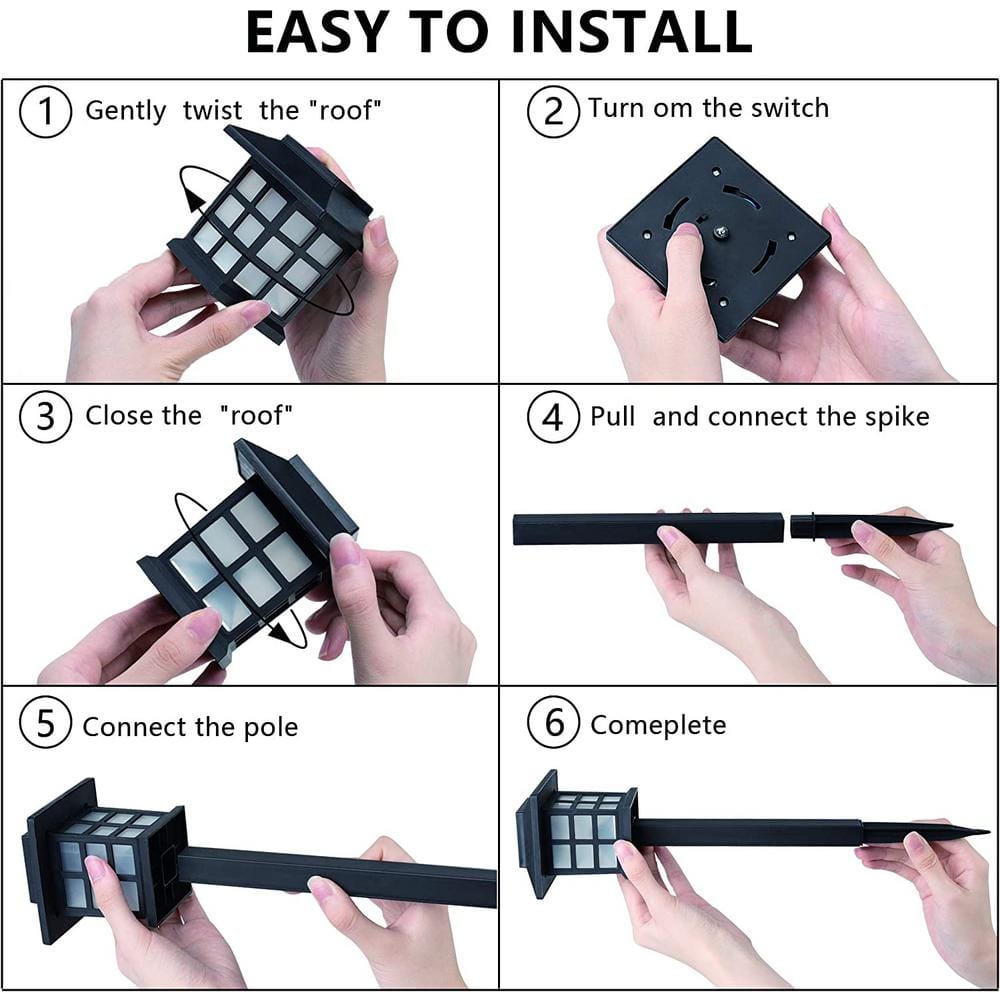 EASY TO INSTALL

1 Gently twist the "roof"

2 Turn om the switch

3 Close the "roof"

4 Pull and connect the spike

5 Connect the pole

6 Comeplete