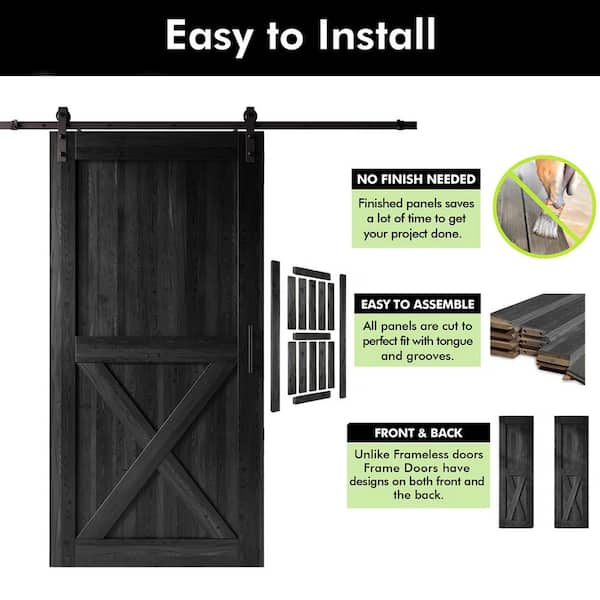 Easy to Install

NO FINISH NEEDED

Finished panels saves a lot of time to get your project done.

EASY TO ASSEMBLE

All panels are cut to perfect fit with tongue and grooves.

FRONT & BACK

Unlike Frameless doors Frame Doors have designs on both front and the back.