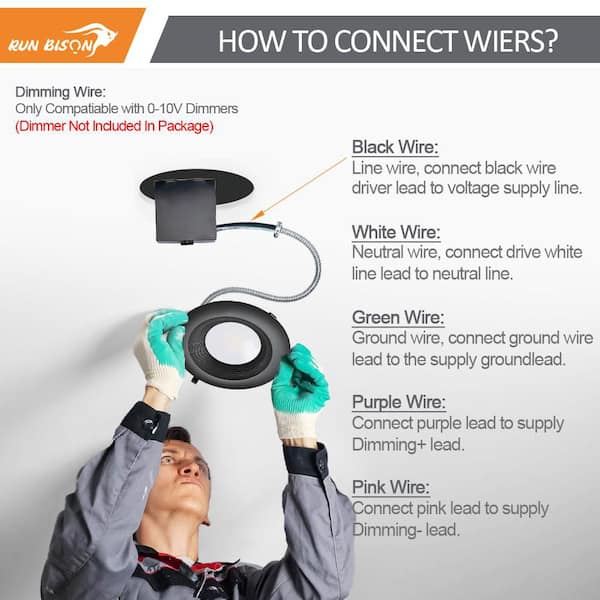 RUN BISON

HOW TO CONNECT WIERS?

Dimming Wire:
Only Compatiable with 0-10V Dimmers
(Dimmer Not Included In Package)

Black Wire:
Line wire, connect black wire driver lead to voltage supply line.

White Wire:
Neutral wire, connect drive white line lead to neutral line.

Green Wire:
Ground wire, connect ground wire lead to the supply groundlead.

Purple Wire:
Connect purple lead to supply Dimming+ lead.

Pink Wire:
Connect pink lead to supply Dimming- lead.