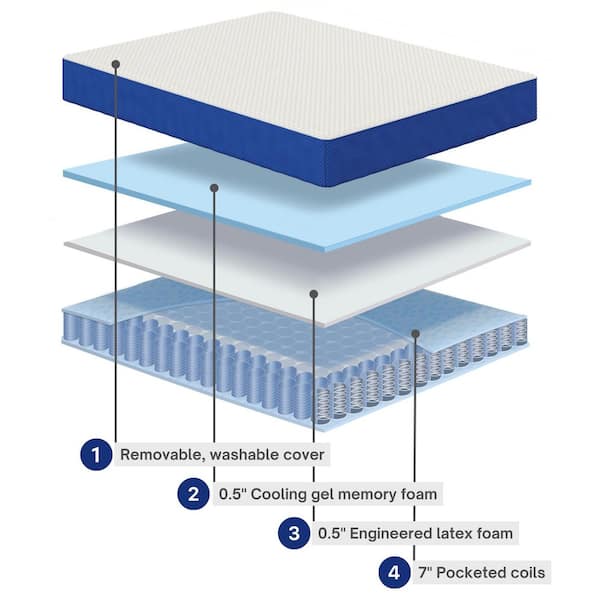 1 Removable, washable cover

2 0.5" Cooling gel memory foam

3 0.5" Engineered latex foam

4 7" Pocketed coils