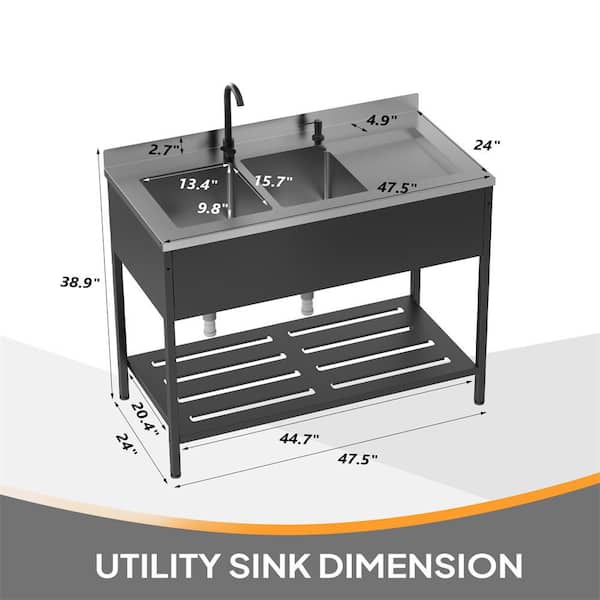 4.9"
2.7"
24"
13.4"
15.7"
47.5"
9.8"
38.9"
20.4"
24"
44.7"
47.5"

UTILITY SINK DIMENSION