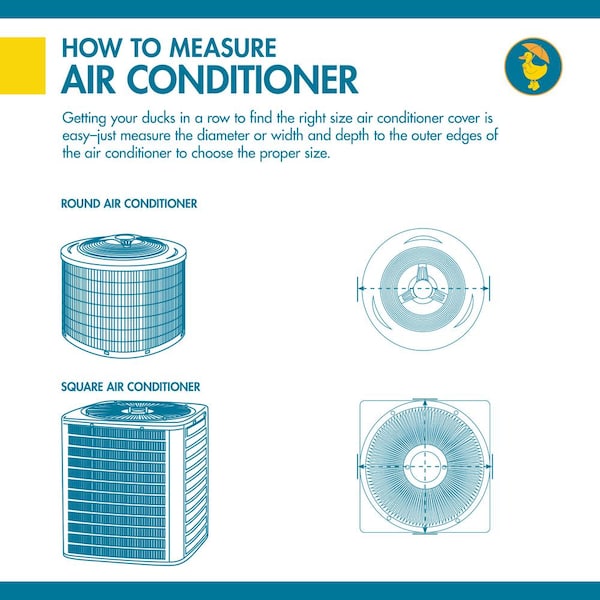 HOW TO MEASURE
AIR CONDITIONER

Getting your ducks in a row to find the right size air conditioner cover is easy–just measure the diameter or width and depth to the outer edges of the air conditioner to choose the proper size.

ROUND AIR CONDITIONER

SQUARE AIR CONDITIONER