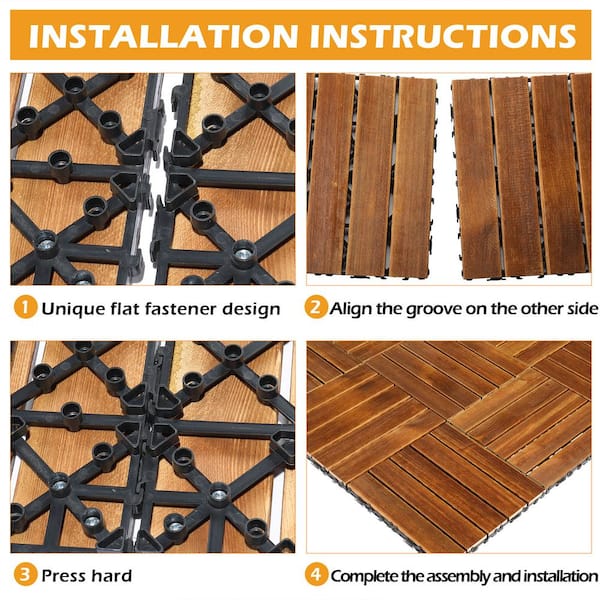 INSTALLATION INSTRUCTIONS

1 Unique flat fastener design

2 Align the groove on the other side

3 Press hard

4 Complete the assembly and installation