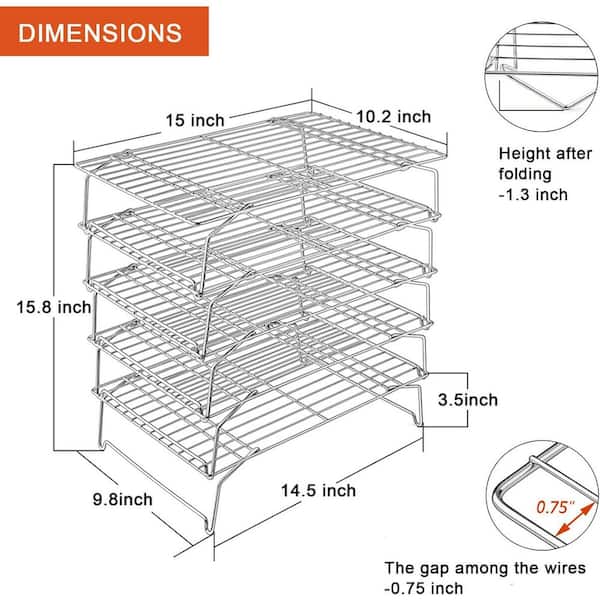 DIMENSIONS

15 inch

10.2 inch

Height after folding -1.3 inch

15.8 inch

3.5inch

9.8inch

14.5 inch

0.75"

The gap among the wires -0.75 inch