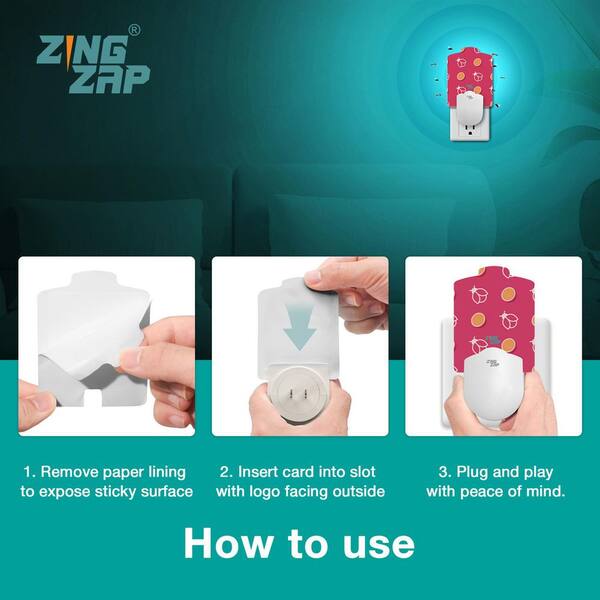 ZING ZAP®

ZING ZAP

1. Remove paper lining to expose sticky surface

2. Insert card into slot with logo facing outside

3. Plug and play with peace of mind.

How to use