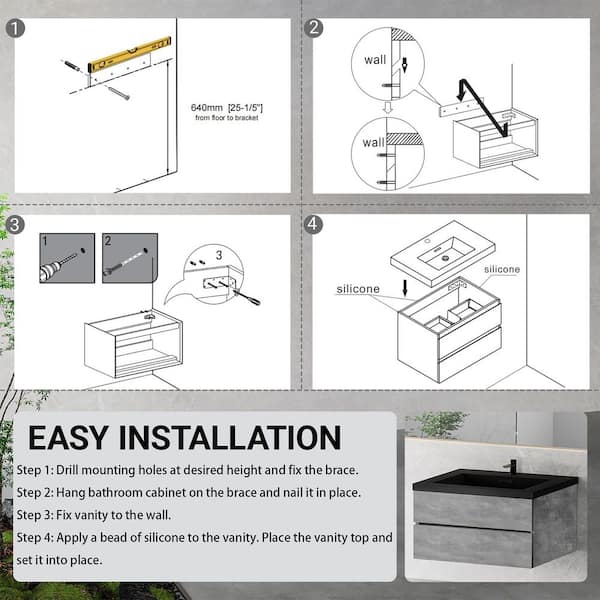 1

640mm [25-1/5"]
from floor to bracket

2

wall

wall

3

1

2

3

4

silicone

silicone

EASY INSTALLATION

Step 1: Drill mounting holes at desired height and fix the brace.

Step 2: Hang bathroom cabinet on the brace and nail it in place.

Step 3: Fix vanity to the wall.

Step 4: Apply a bead of silicone to the vanity. Place the vanity top and set it into place.