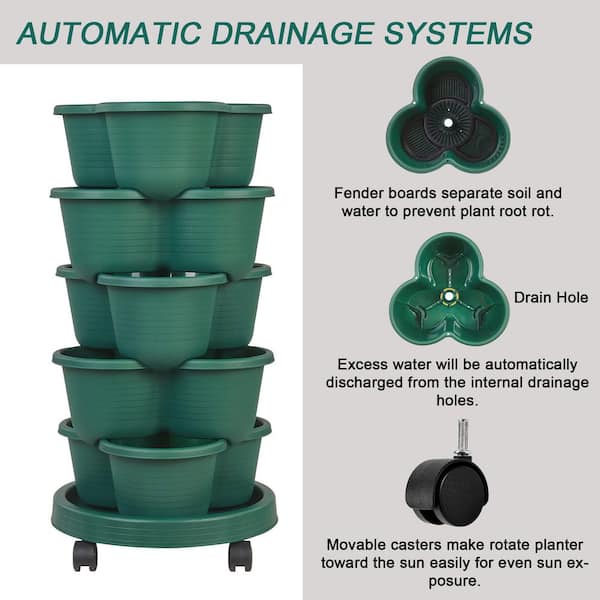 AUTOMATIC DRAINAGE SYSTEMS

Fender boards separate soil and water to prevent plant root rot.

Drain Hole

Excess water will be automatically discharged from the internal drainage holes.

Movable casters make rotate planter toward the sun easily for even sun exposure.