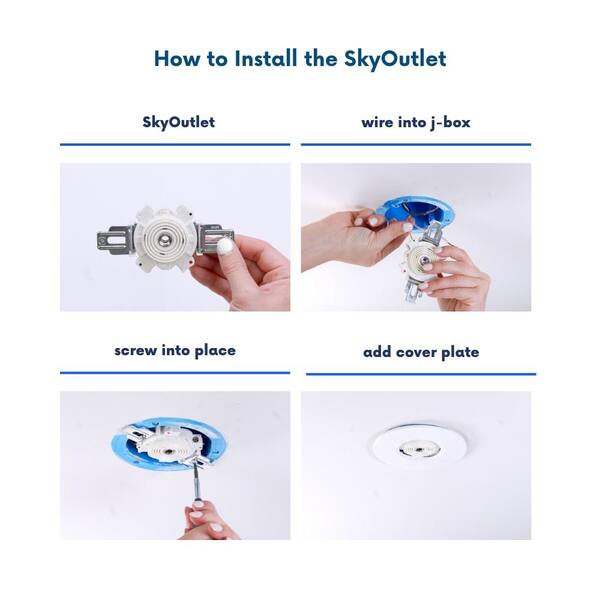 How to Install the SkyOutlet

SkyOutlet

wire into j-box

screw into place

add cover plate