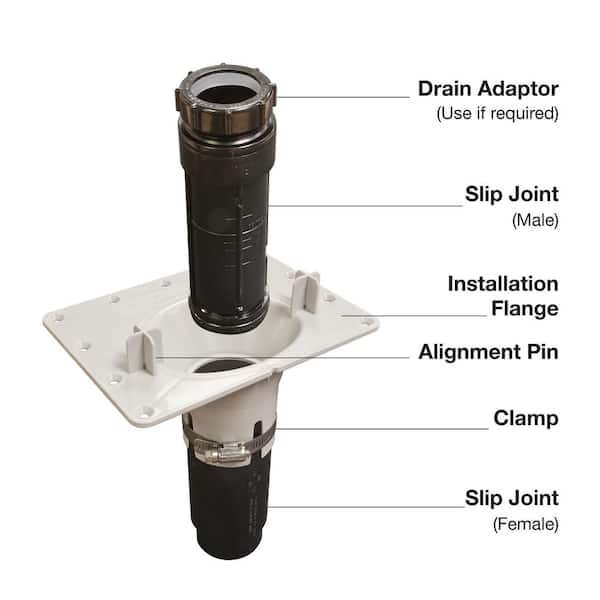 Drain Adaptor
(Use if required)

Slip Joint
(Male)

Installation Flange

Alignment Pin

Clamp

Slip Joint
(Female)