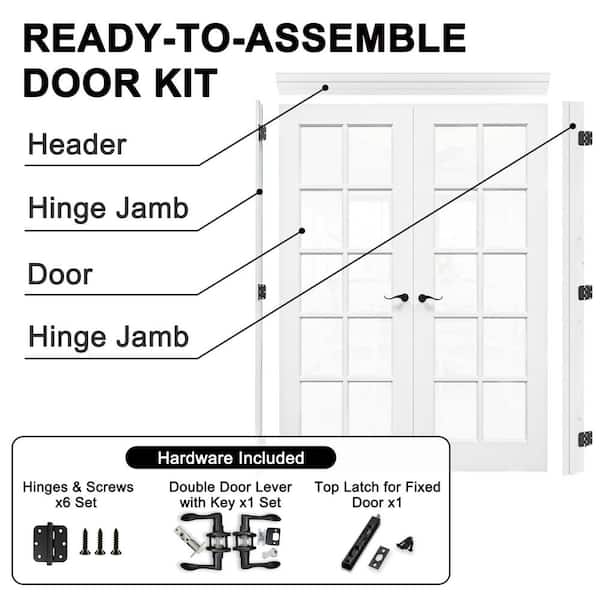 READY-TO-ASSEMBLE DOOR KIT

Header

Hinge Jamb

Door

Hinge Jamb

Hardware Included

Hinges & Screws x6 Set

Double Door Lever with Key x1 Set

Top Latch for Fixed Door x1