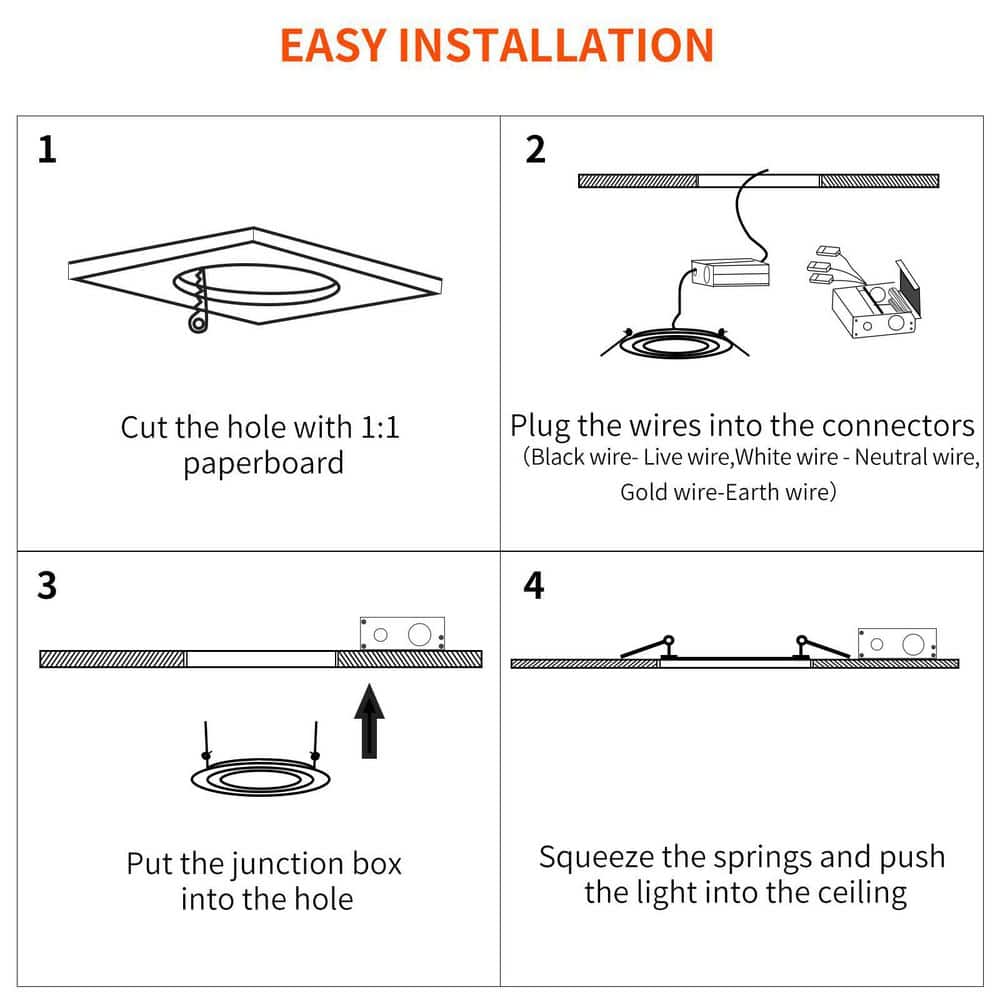 EASY INSTALLATION

1

Cut the hole with 1:1 paperboard

2

Plug the wires into the connectors
(Black wire- Live wire,White wire - Neutral wire, Gold wire-Earth wire)

3

Put the junction box into the hole

4

Squeeze the springs and push the light into the ceiling