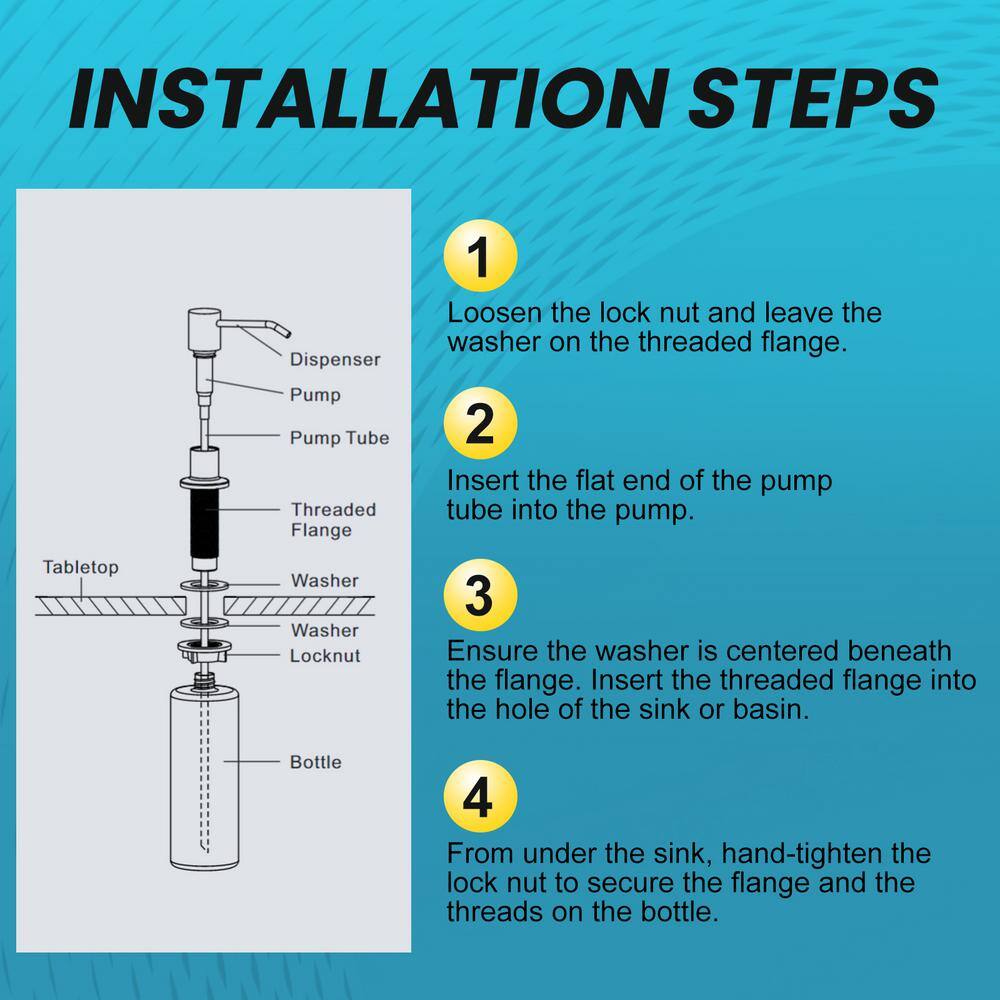 INSTALLATION STEPS

Dispenser
Pump
Pump Tube
Threaded Flange
Tabletop
Washer
Washer
Locknut
Bottle

1
Loosen the lock nut and leave the washer on the threaded flange.

2
Insert the flat end of the pump tube into the pump.

3
Ensure the washer is centered beneath the flange. Insert the threaded flange into the hole of the sink or basin.

4
From under the sink, hand-tighten the lock nut to secure the flange and the threads on the bottle.