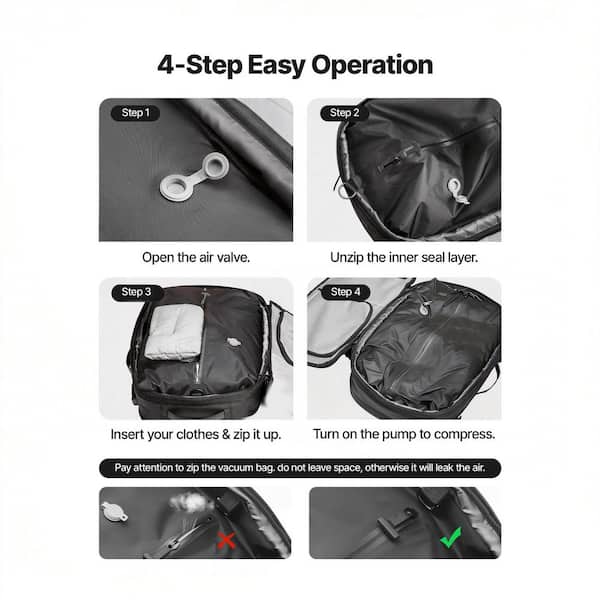 4-Step Easy Operation

Step 1

Open the air valve.

Step 2

Unzip the inner seal layer.

Step 3

Insert your clothes & zip it up.

Step 4

Turn on the pump to compress.

Pay attention to zip the vacuum bag. do not leave space, otherwise it will leak the air.