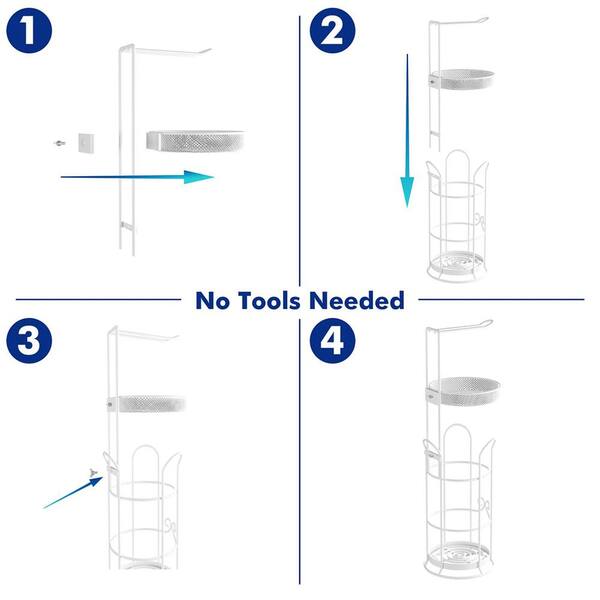 1

2

No Tools Needed

3

4