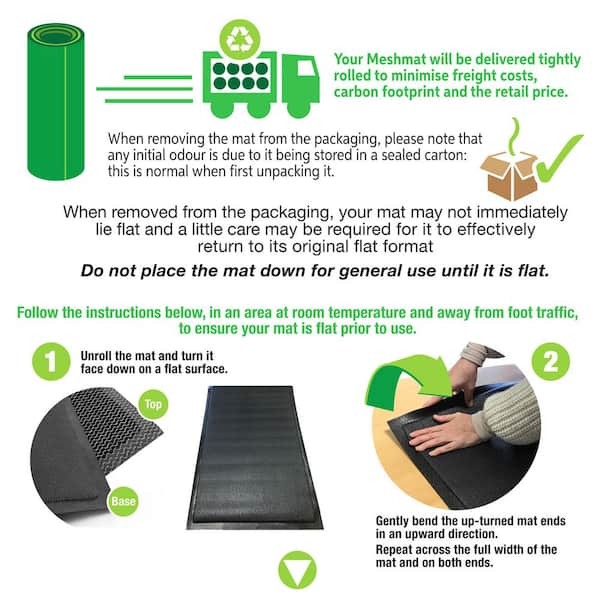 Your Meshmat will be delivered tightly rolled to minimise freight costs, carbon footprint and the retail price.

When removing the mat from the packaging, please note that any initial odour is due to it being stored in a sealed carton: this is normal when first unpacking it.

When removed from the packaging, your mat may not immediately lie flat and a little care may be required for it to effectively return to its original flat format

Do not place the mat down for general use until it is flat.

Follow the instructions below, in an area at room temperature and away from foot traffic, to ensure your mat is flat prior to use.

1

Unroll the mat and turn it face down on a flat surface.

Top

Base

2

Gently bend the up-turned mat ends in an upward direction.

Repeat across the full width of the mat and on both ends.