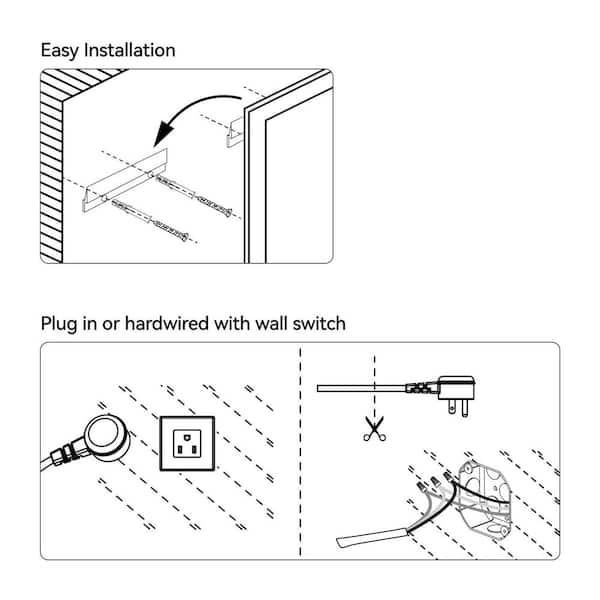 Easy Installation

Plug in or hardwired with wall switch