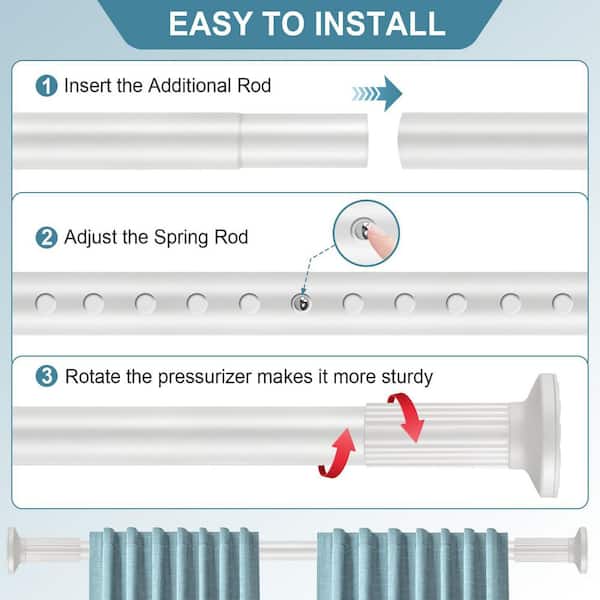 EASY TO INSTALL

1 Insert the Additional Rod

2 Adjust the Spring Rod

3 Rotate the pressurizer makes it more sturdy