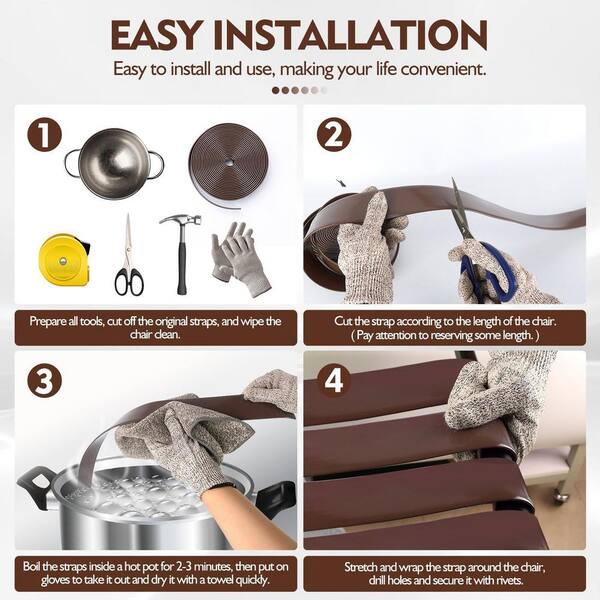 EASY INSTALLATION

Easy to install and use, making your life convenient.

1

Prepare all tools, cut off the original straps, and wipe the chair clean.

2

Cut the strap according to the length of the chair. ( Pay attention to reserving some length. )

3

Boil the straps inside a hot pot for 2-3 minutes, then put on gloves to take it out and dry it with a towel quickly.

4

Stretch and wrap the strap around the chair, drill holes and secure it with rivets.