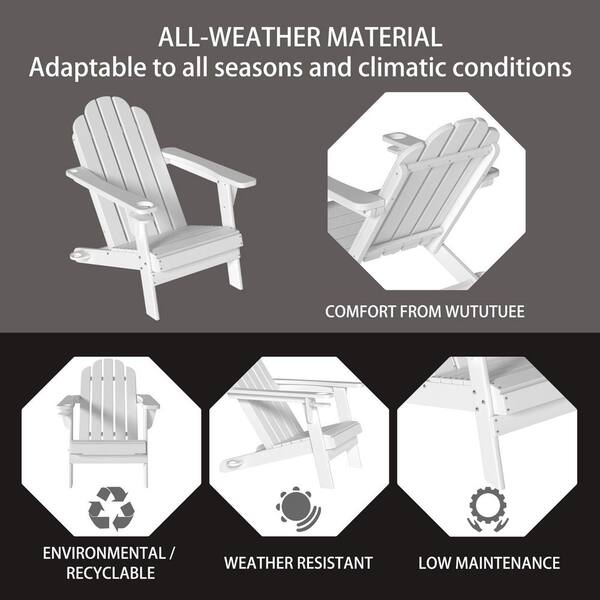 ALL-WEATHER MATERIAL
Adaptable to all seasons and climatic conditions

COMFORT FROM WUTUTUEE

ENVIRONMENTAL / RECYCLABLE

WEATHER RESISTANT

LOW MAINTENANCE