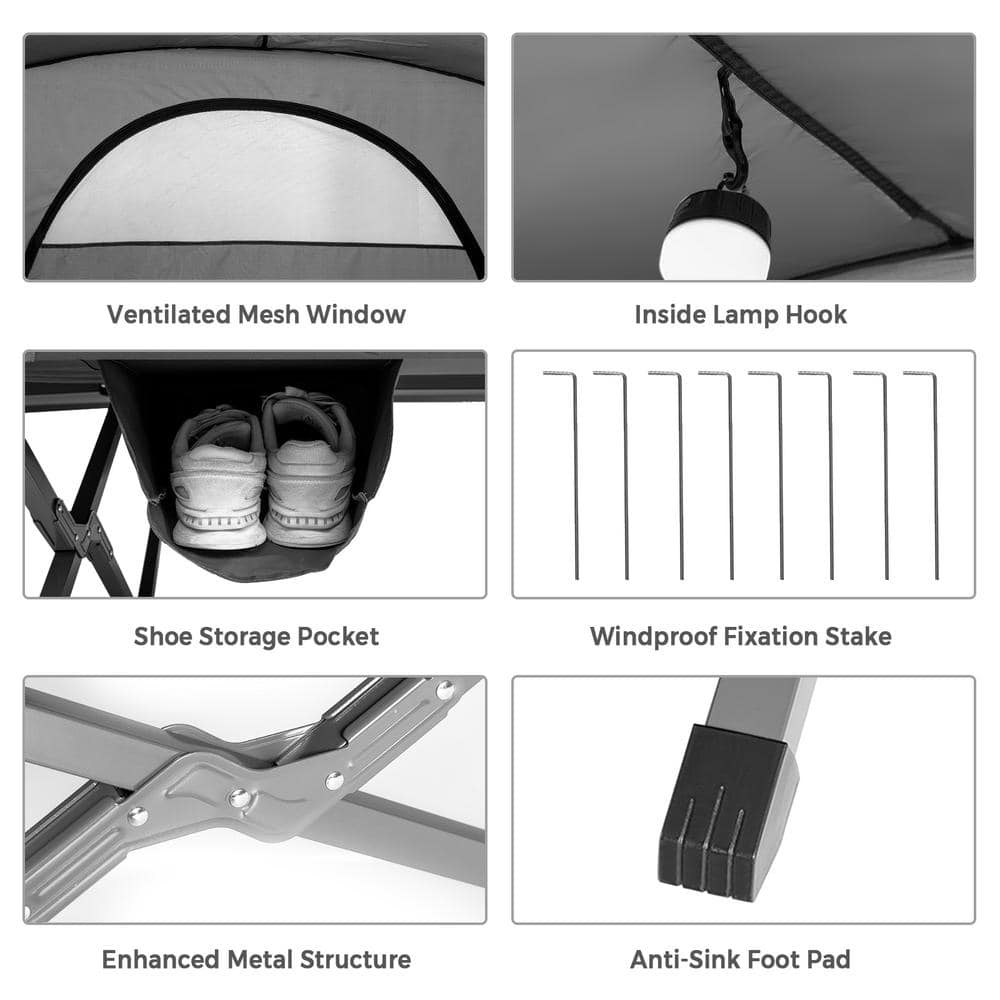 Ventilated Mesh Window

Inside Lamp Hook

Shoe Storage Pocket

Windproof Fixation Stake

Enhanced Metal Structure

Anti-Sink Foot Pad