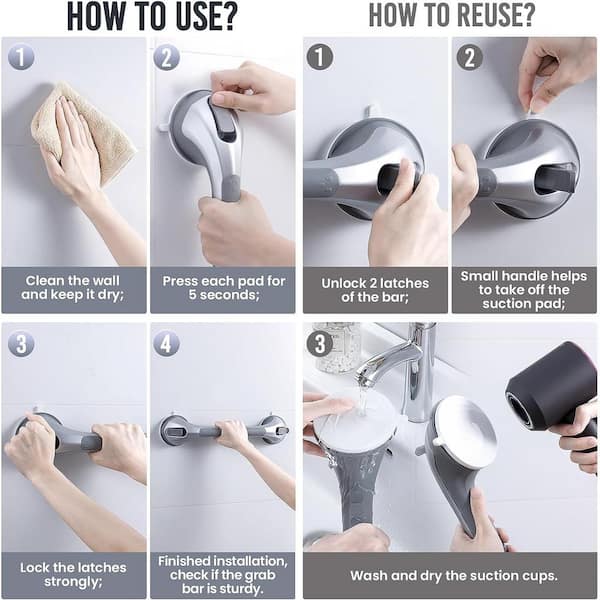 HOW TO USE?

1

Clean the wall and keep it dry;

2

Press each pad for 5 seconds;

3

Lock the latches strongly;

4

Finished installation, check if the grab bar is sturdy.

HOW TO REUSE?

1

Unlock 2 latches of the bar;

2

Small handle helps to take off the suction pad;

3

Wash and dry the suction cups.