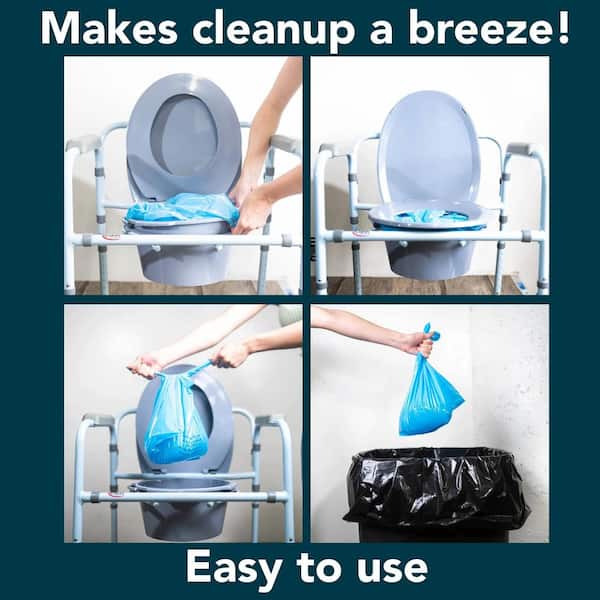 Makes cleanup a breeze!

Easy to use