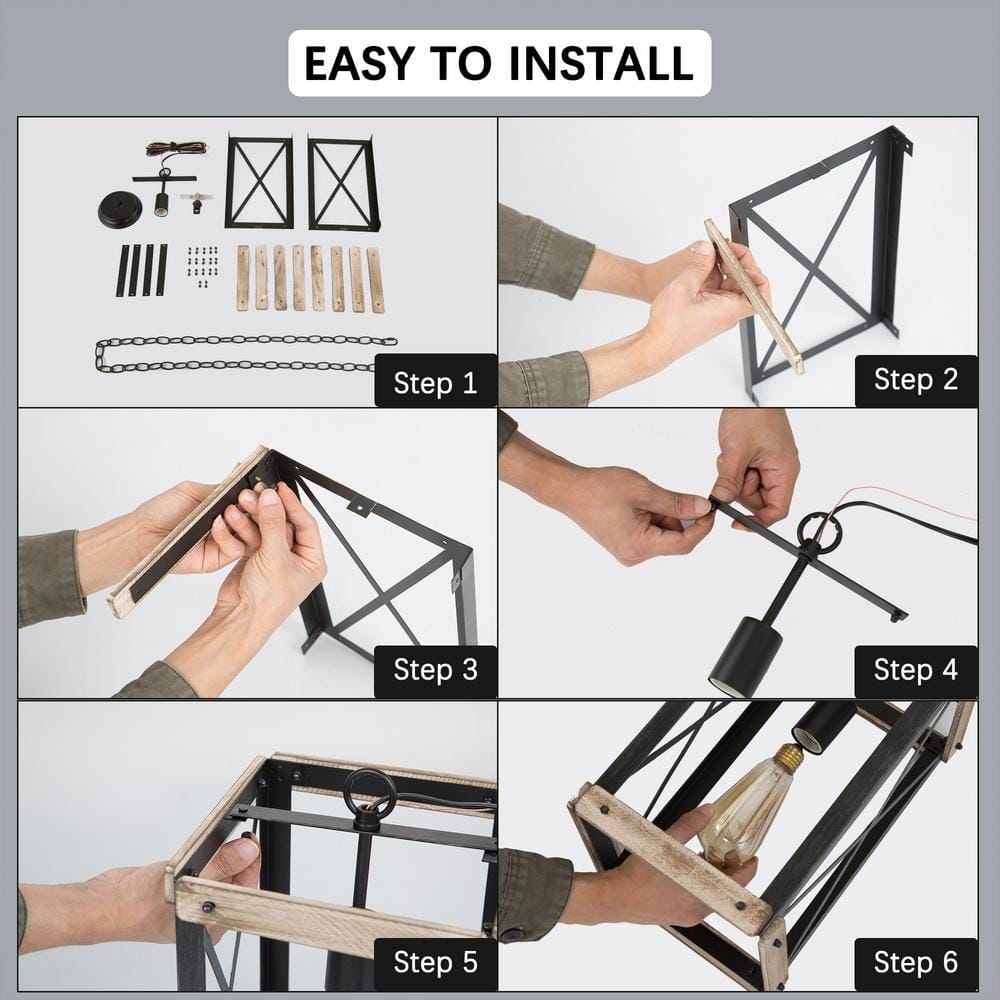 EASY TO INSTALL

Step 1

Step 2

Step 3

Step 4

Step 5

Step 6